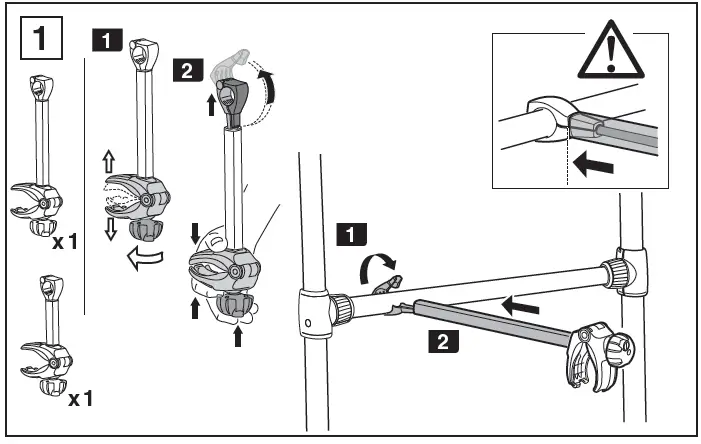 1

1

2

x 1

x 1

1

2