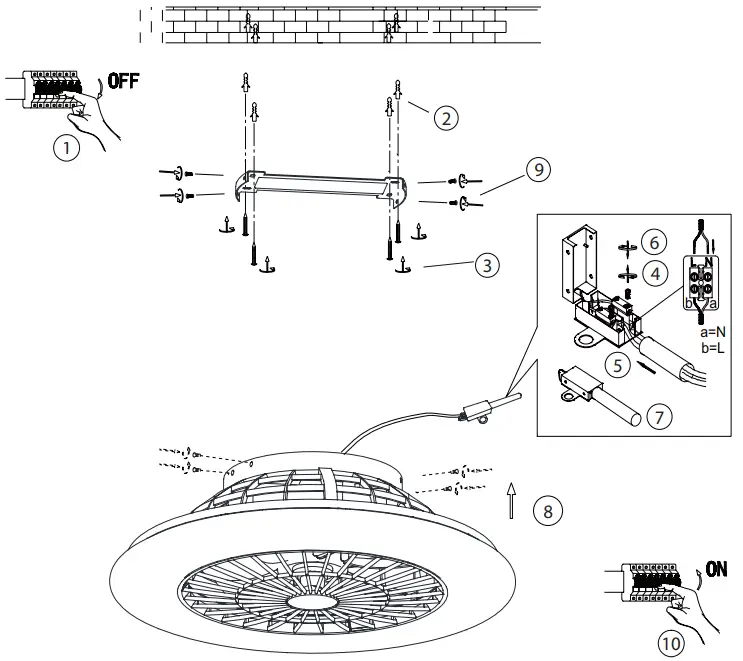 OFF

1

2

9

3

6

4

L N

b a

a=N
b=L

5

7

8

ON

10