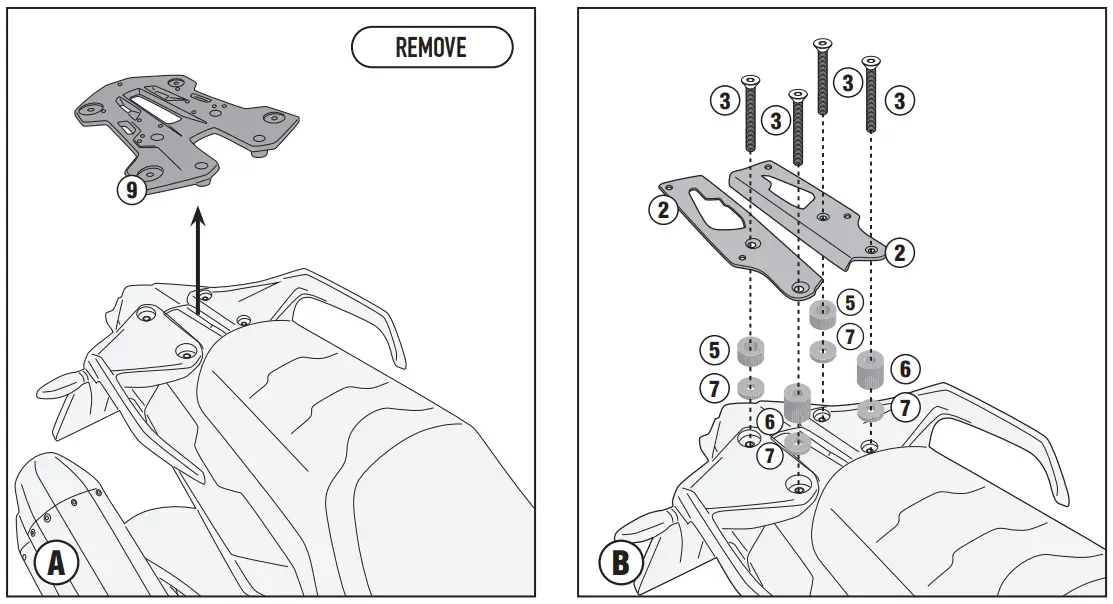 REMOVE

9

A

3
3
3
3

2
2

5
7
5
7
6
6
7
7

B