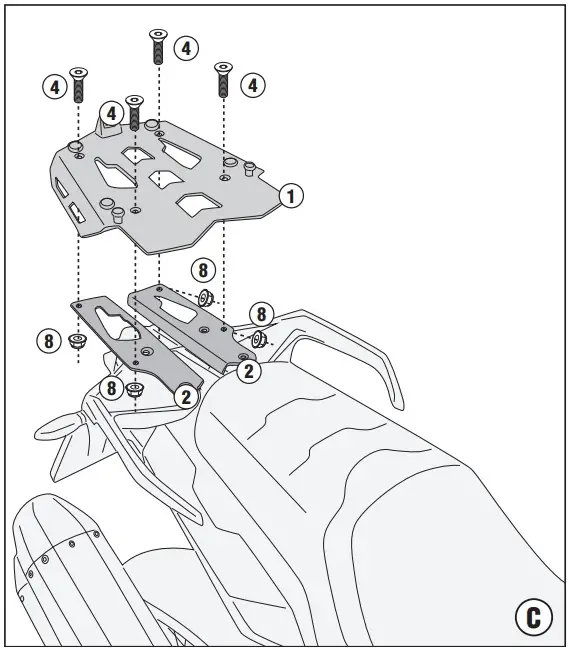 4
4
4
4
1
8
8
8
2
8
2
C