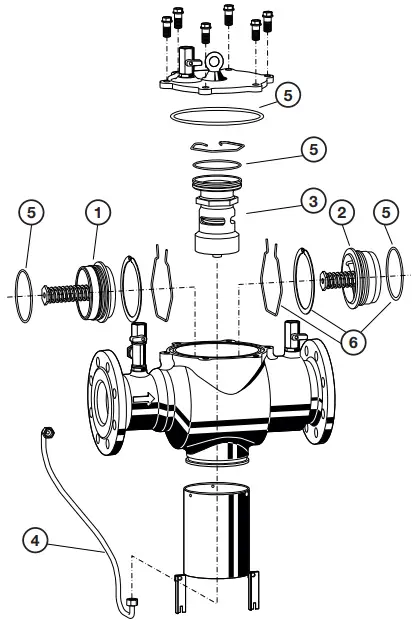 5

5

5

1

3

2

5

6

4