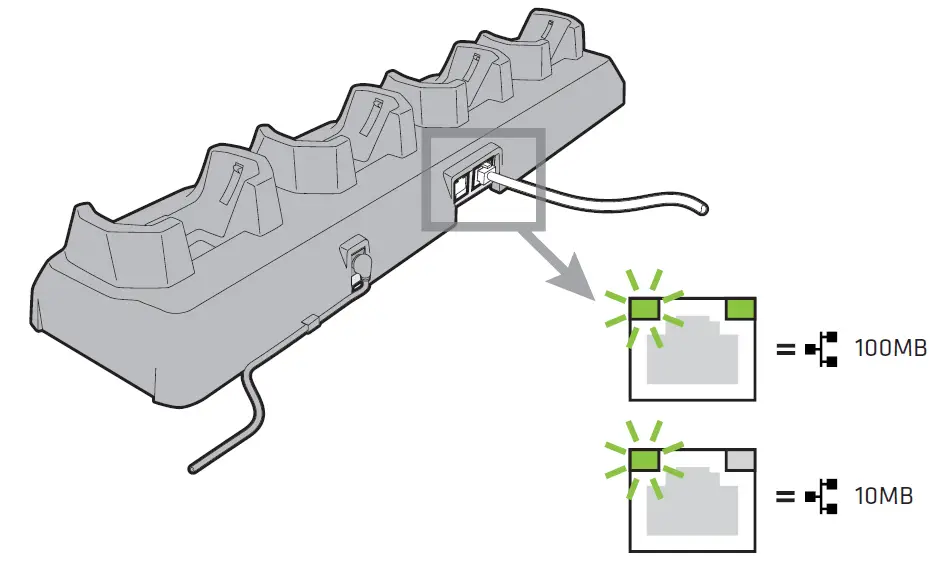 = 100MB

= 10MB