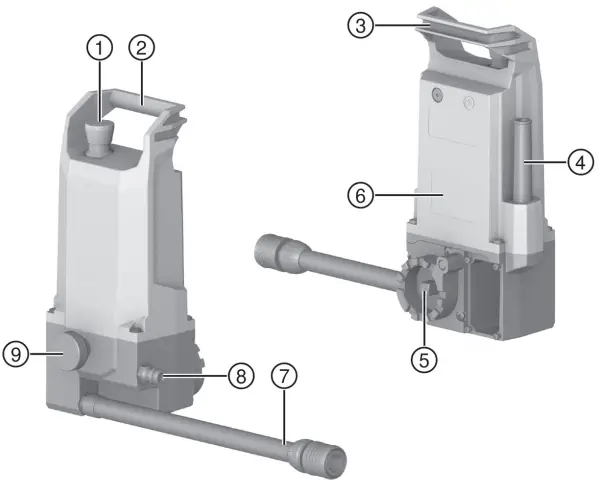 1
2
3
4
6
5
9
8
7