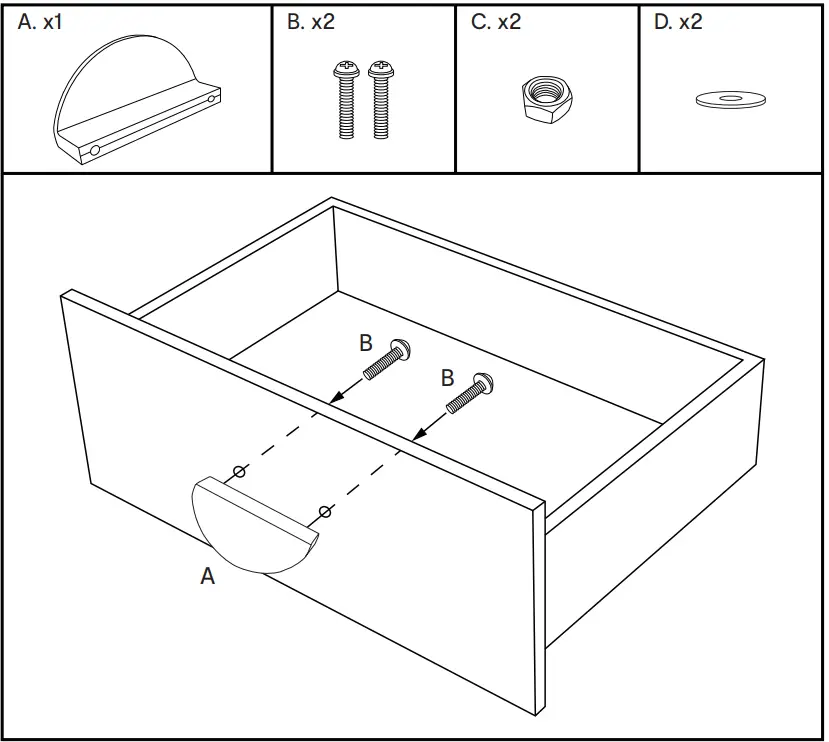 A. x1

B. x2

C. x2

D. x2

B

B

A