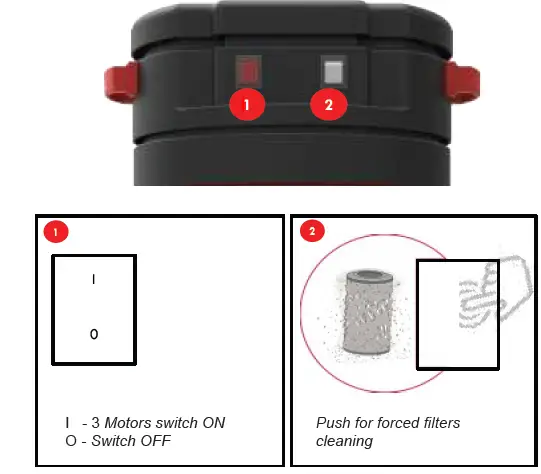 1
2

1

I

0

I - 3 Motors switch ON
O - Switch OFF

2

Push for forced filters cleaning