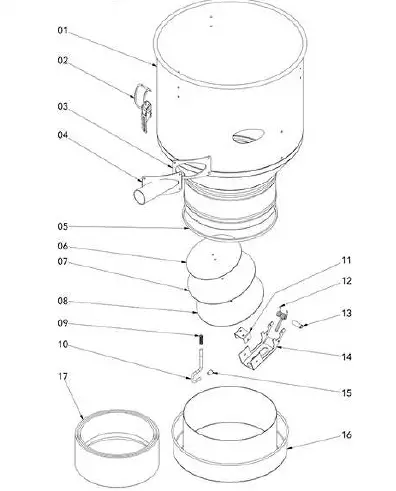 01
02
03
04
05
06
07
08
09
10
17
11
12
13
14
15
16