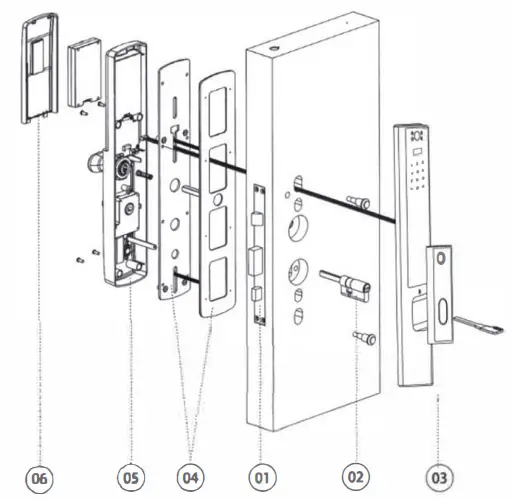 06
05
04
01
02
03