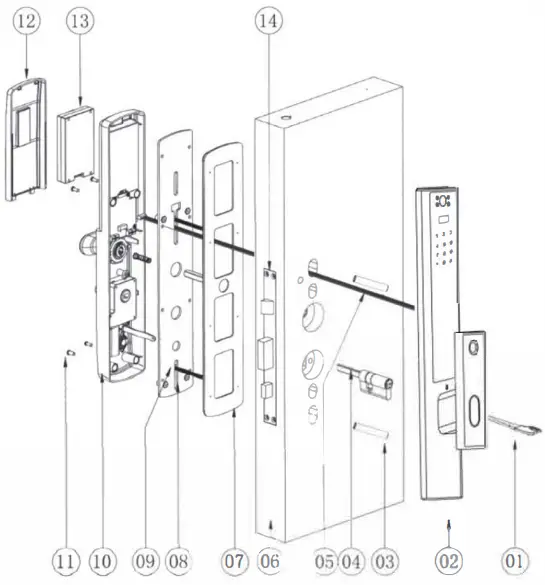 12
13
14
11
10
09
08
07
06
05
04
03
02
01