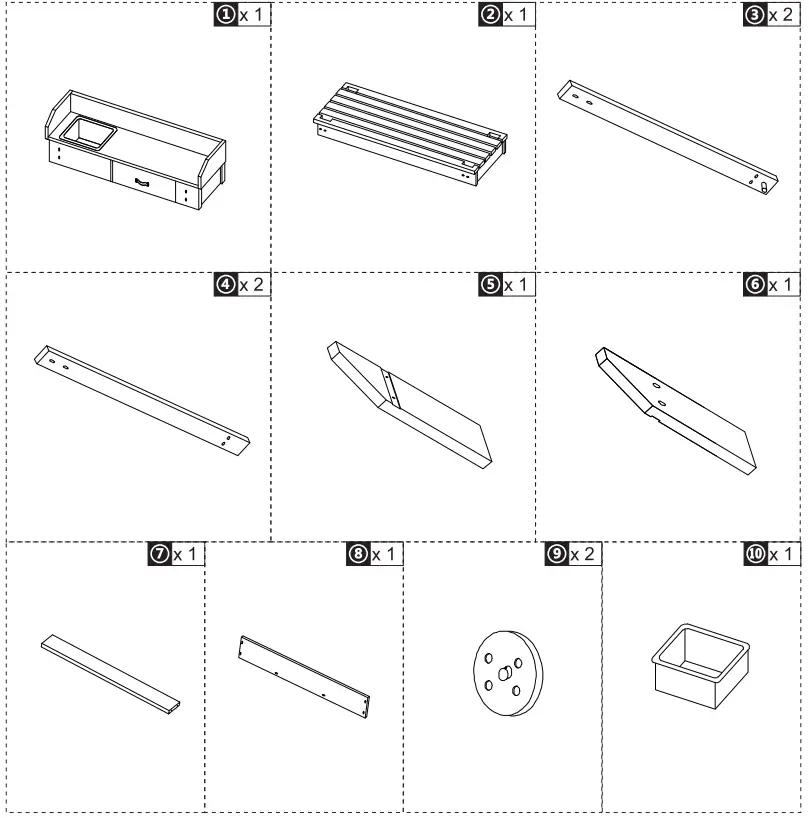 ① x 1

② x 1

③ x 2

④ x 2

⑤ x 1

⑥ x 1

⑦ x 1

⑧ x 1

⑨ x 2

⑩ x 1