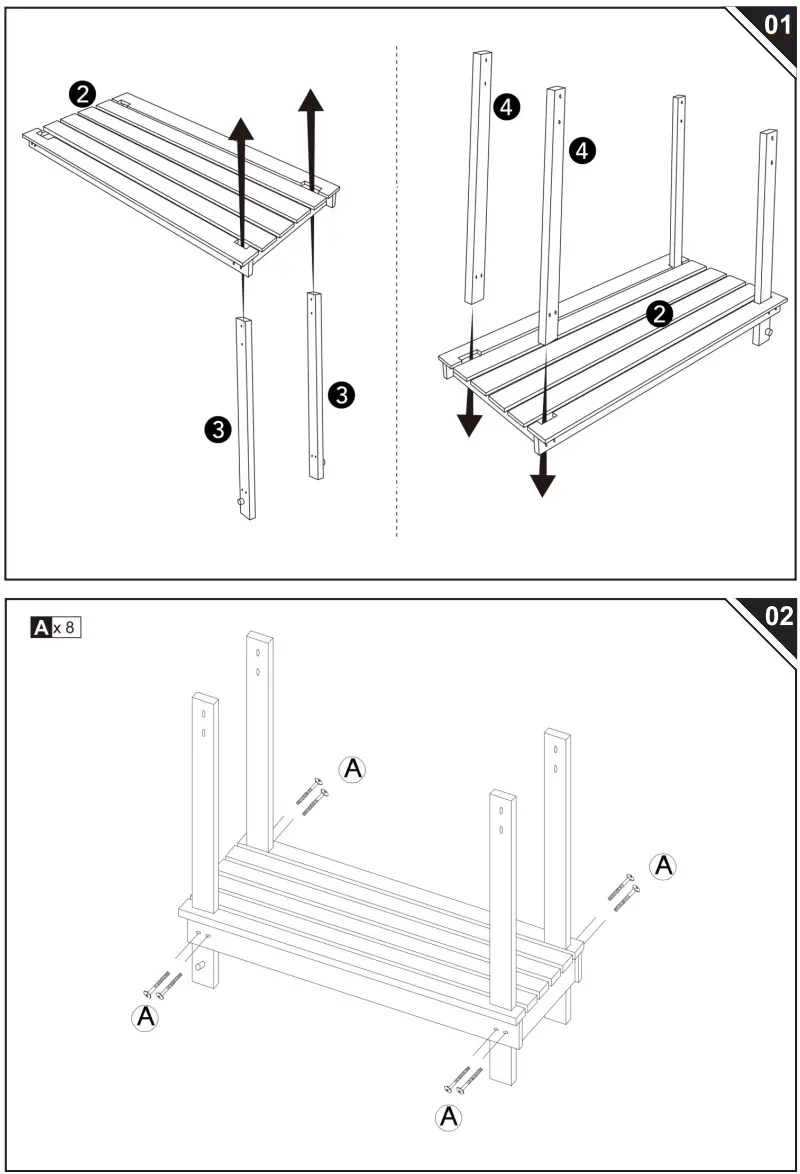 01

2

3

3

4

4

2

02

A x 8

A

A

A

A