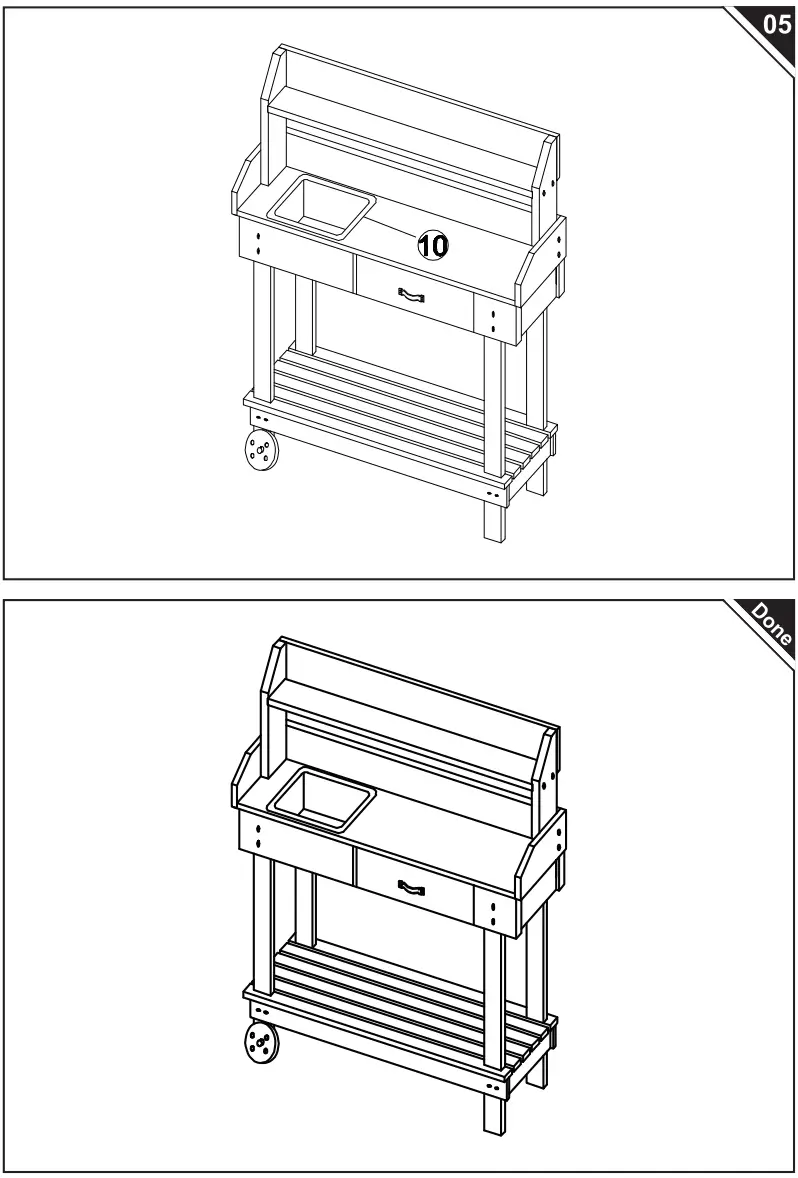 05

10

Done