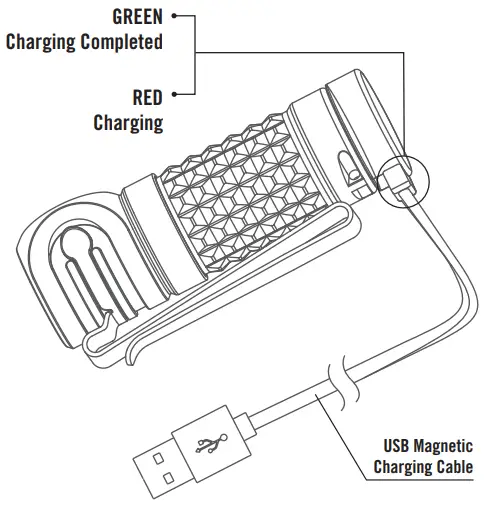 GREEN
Charging Completed

RED
Charging

USB Magnetic
Charging Cable