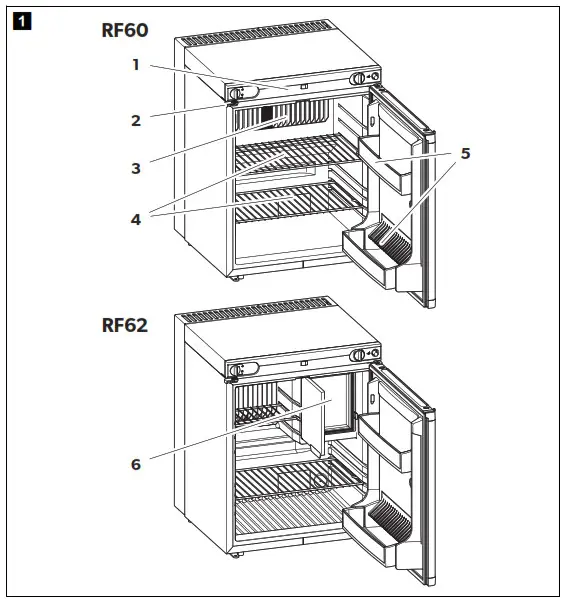 1

RF60

1

2

3

4

5

RF62

6