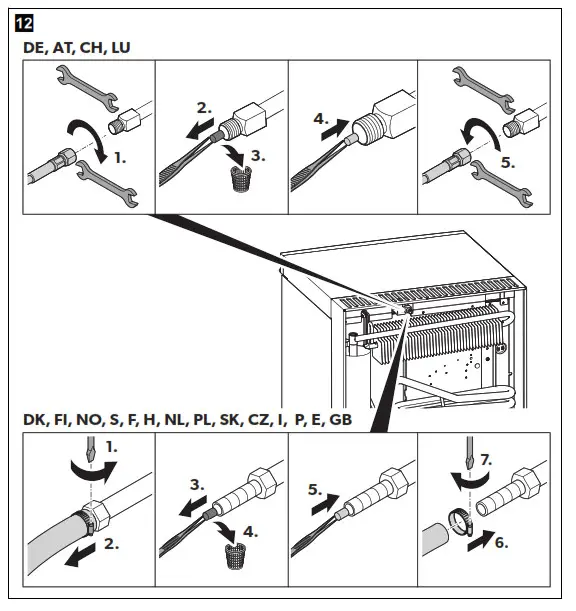 12

DE, AT, CH, LU

1.

2.

3.

4.

5.

DK, FI, NO, S, F, H, NL, PL, SK, CZ, I, P, E, GB

1.

2.

3.

4.

5.

7.

6.