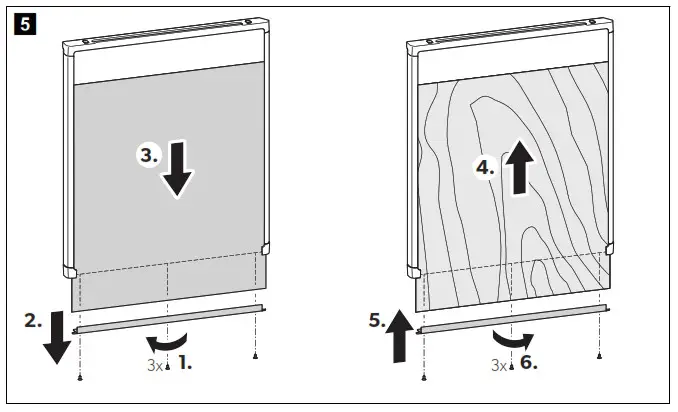 5

3.

2.

3x 1.

4.

5.

3x 6.