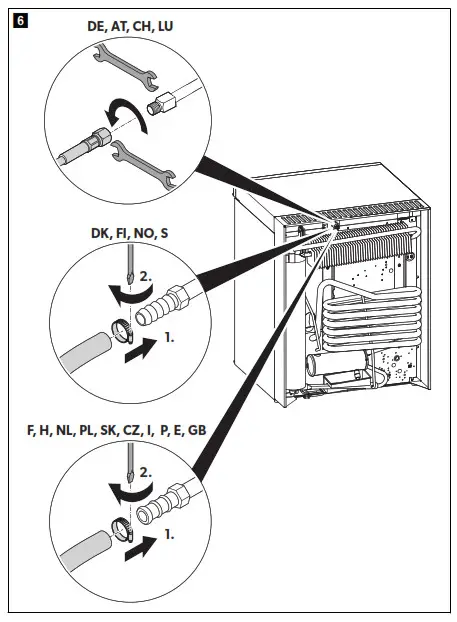 6

DE, AT, CH, LU

DK, FI, NO, S

2.

1.

F, H, NL, PL, SK, CZ, I, P, E, GB

2.

1.