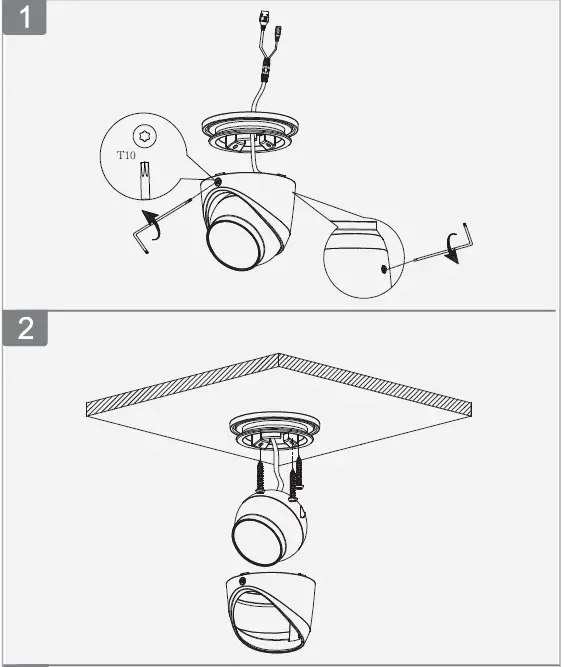 1

T10

2