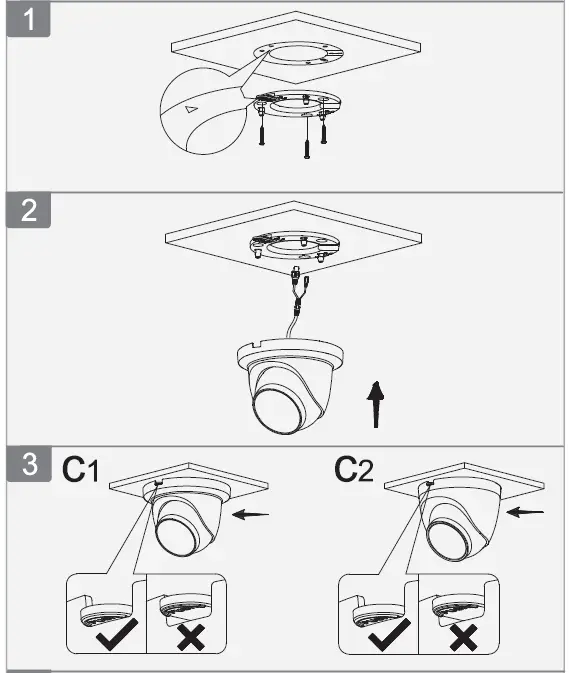 1

2

3 C1 C2