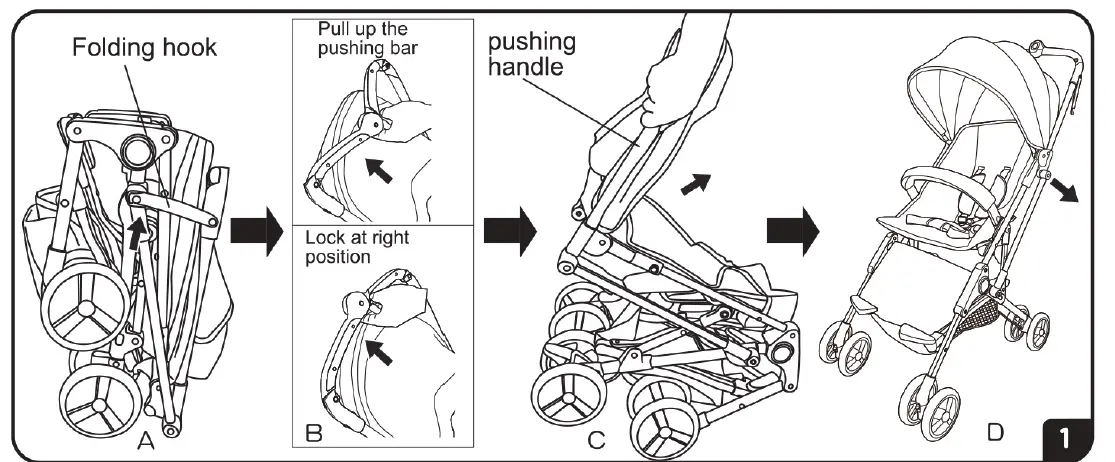 Folding hook

A

Pull up the pushing bar

Lock at right position

B

pushing handle

C

D

1