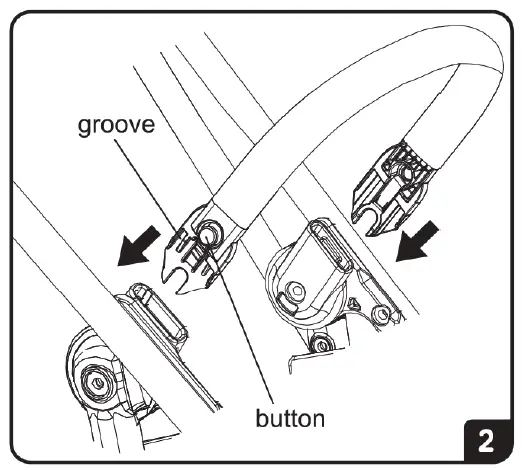 groove

button

2