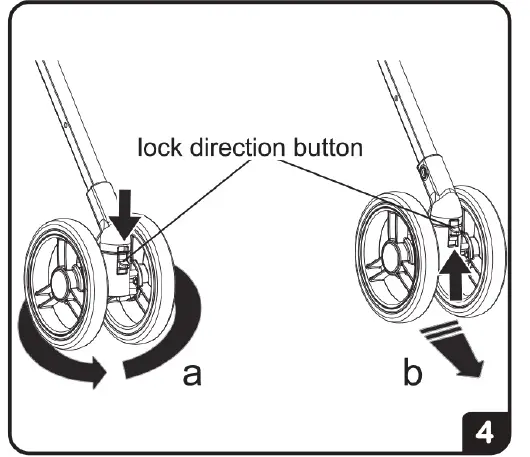 lock direction button

a

b

4