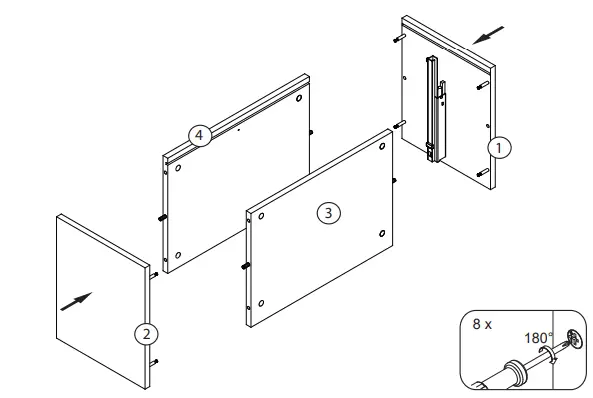 4
1
3
2
8 x
180°