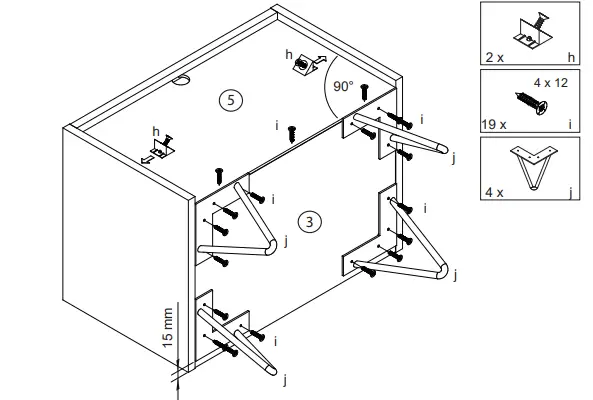 h
90°
5
h
i
i
j
i
3
j
i
j
15 mm
i
j
2 x
h
4 x 12
19 x
i
4 x
j