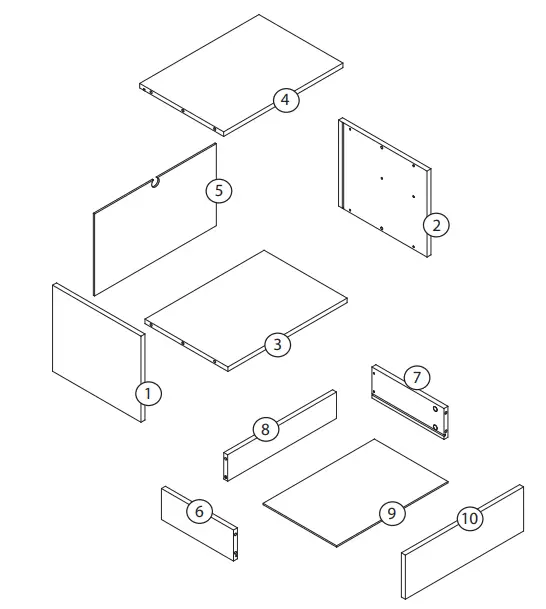 4

5

2

3

1

7

8

6

9

10