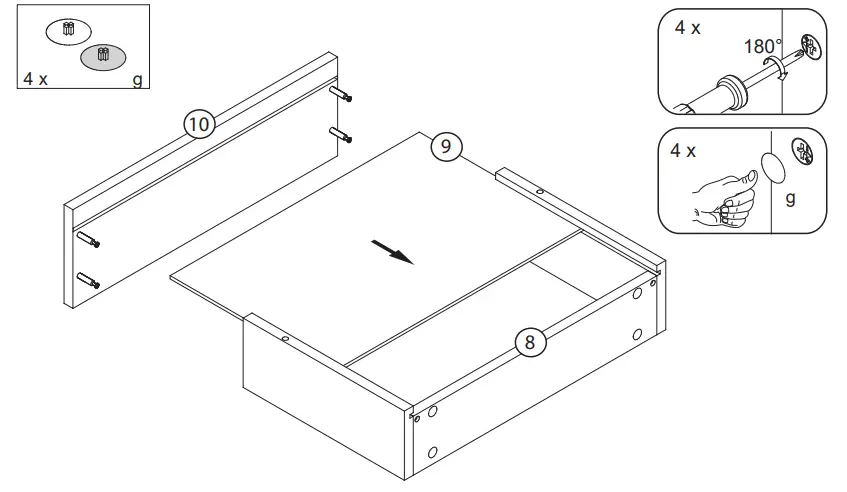 4 x
g

10

9

8

4 x
180°

4 x
g