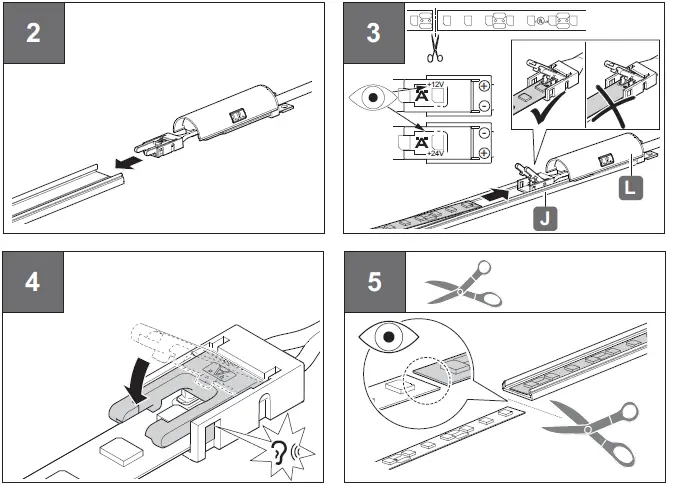 2

3

+12V

+24V

L

J

4

5