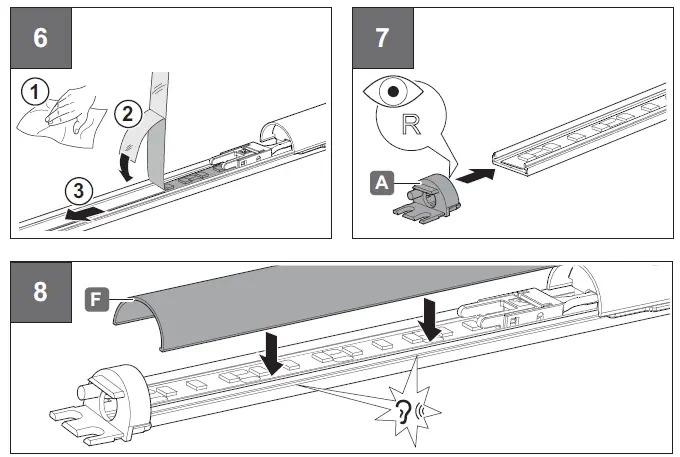 6

1

2

3

7

R

A

8

F