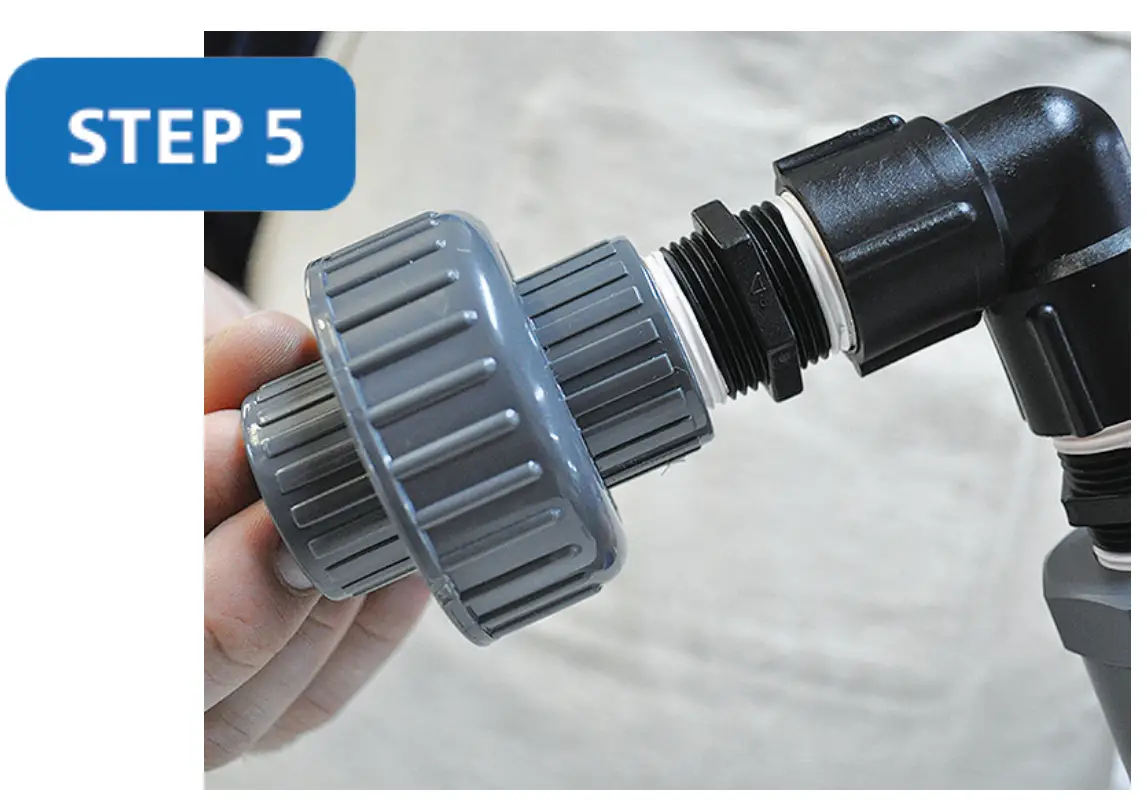 STEP 5