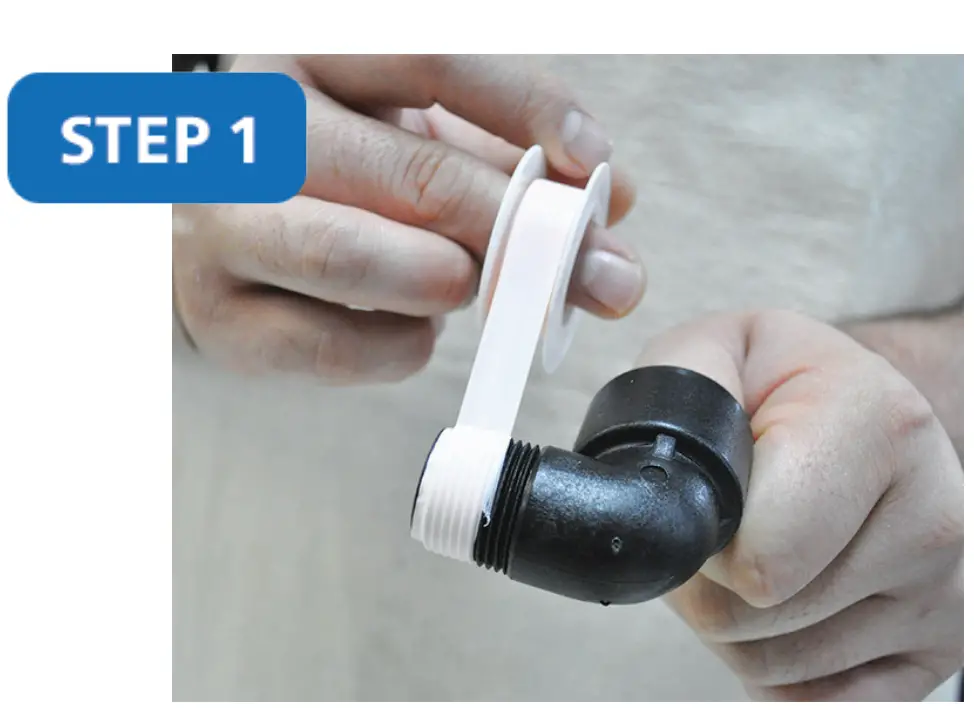 STEP 1