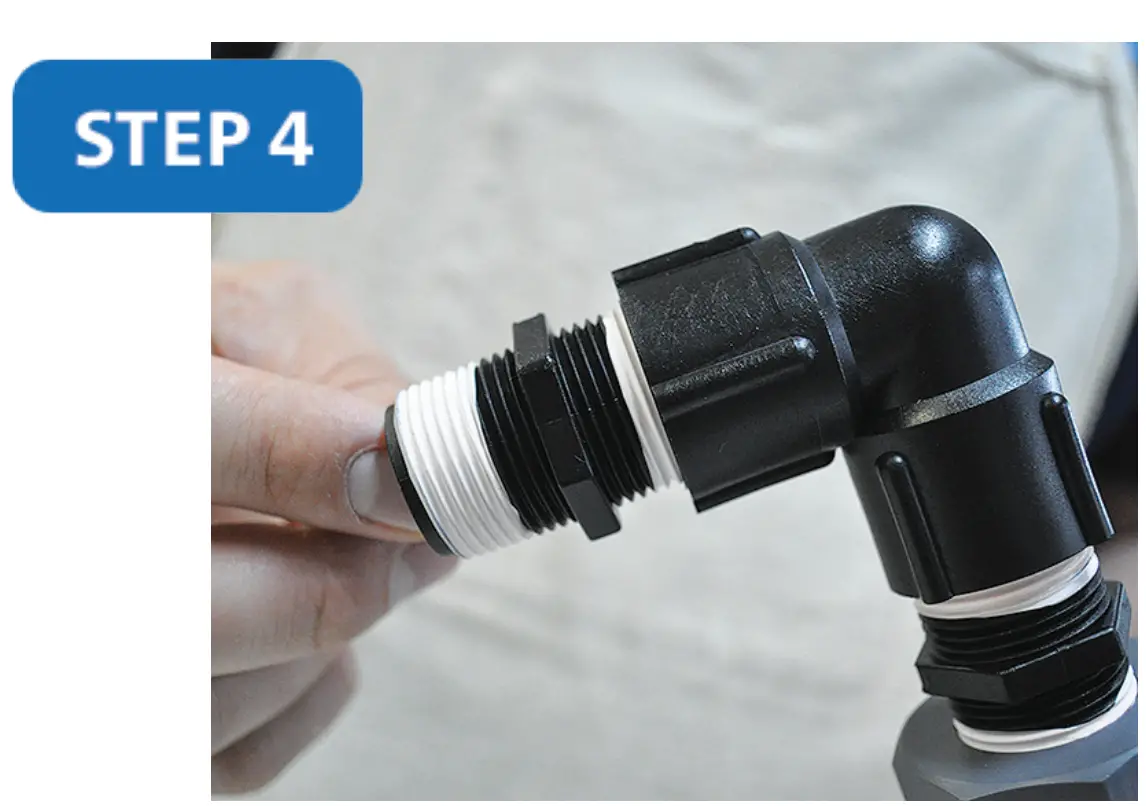 STEP 4