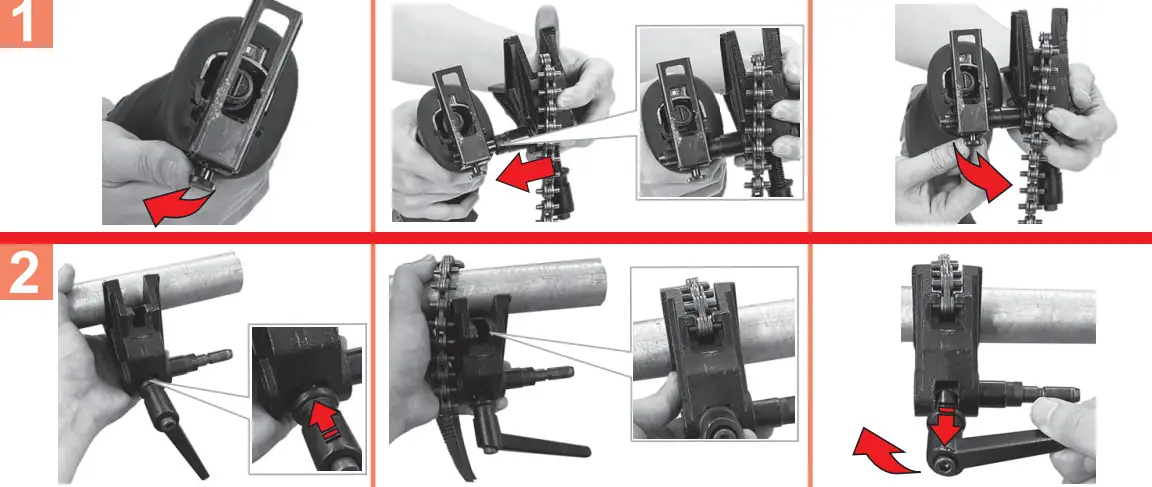 1

2