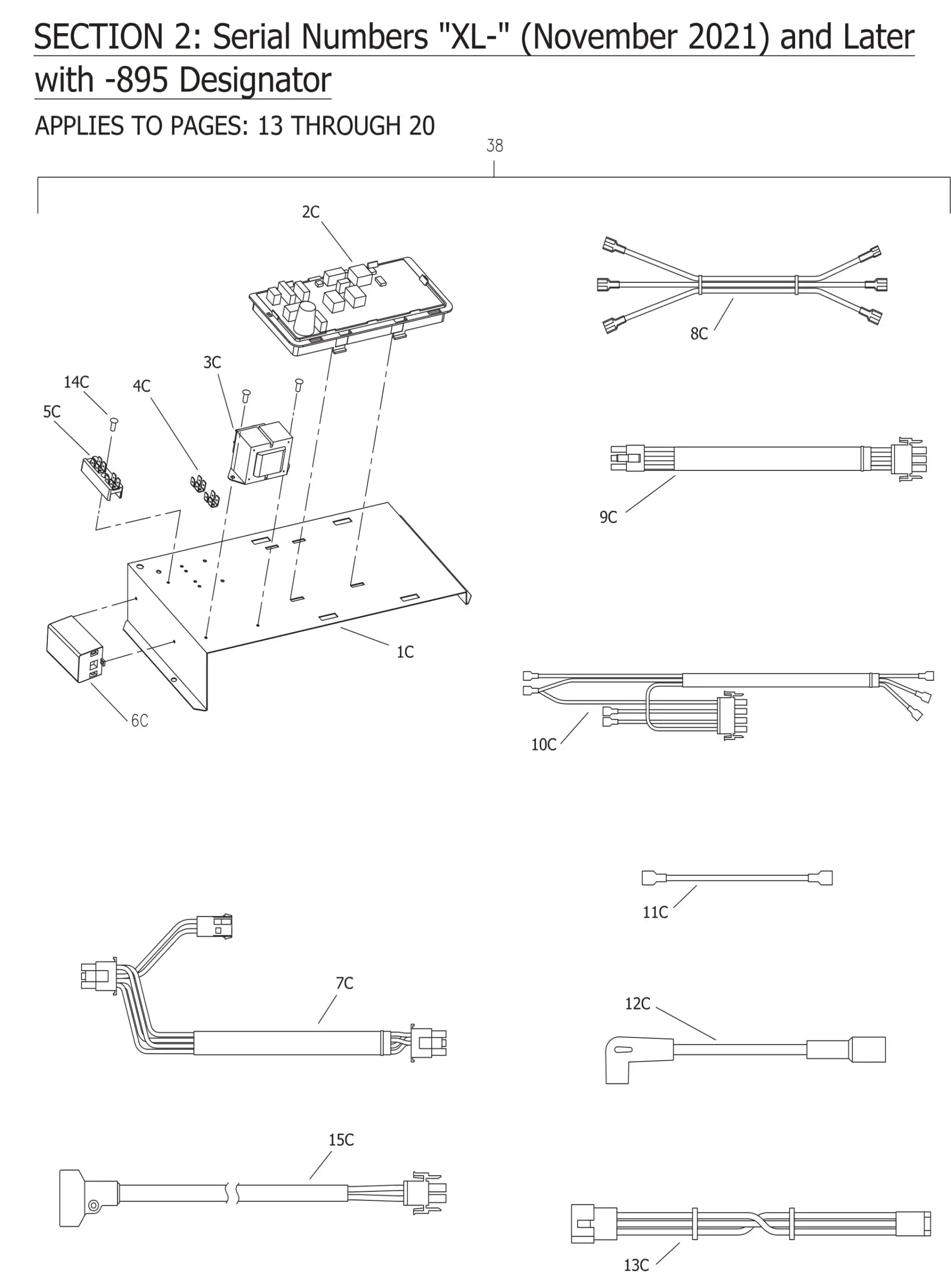 SECTION 2: Serial Numbers "XL-" (November 2021) and Later with -895 Designator

APPLIES TO PAGES: 13 THROUGH 20

38

2C

8C

3C

14C

4C

5C

9C

1C

6C

10C

11C

7C

12C

15C

13C