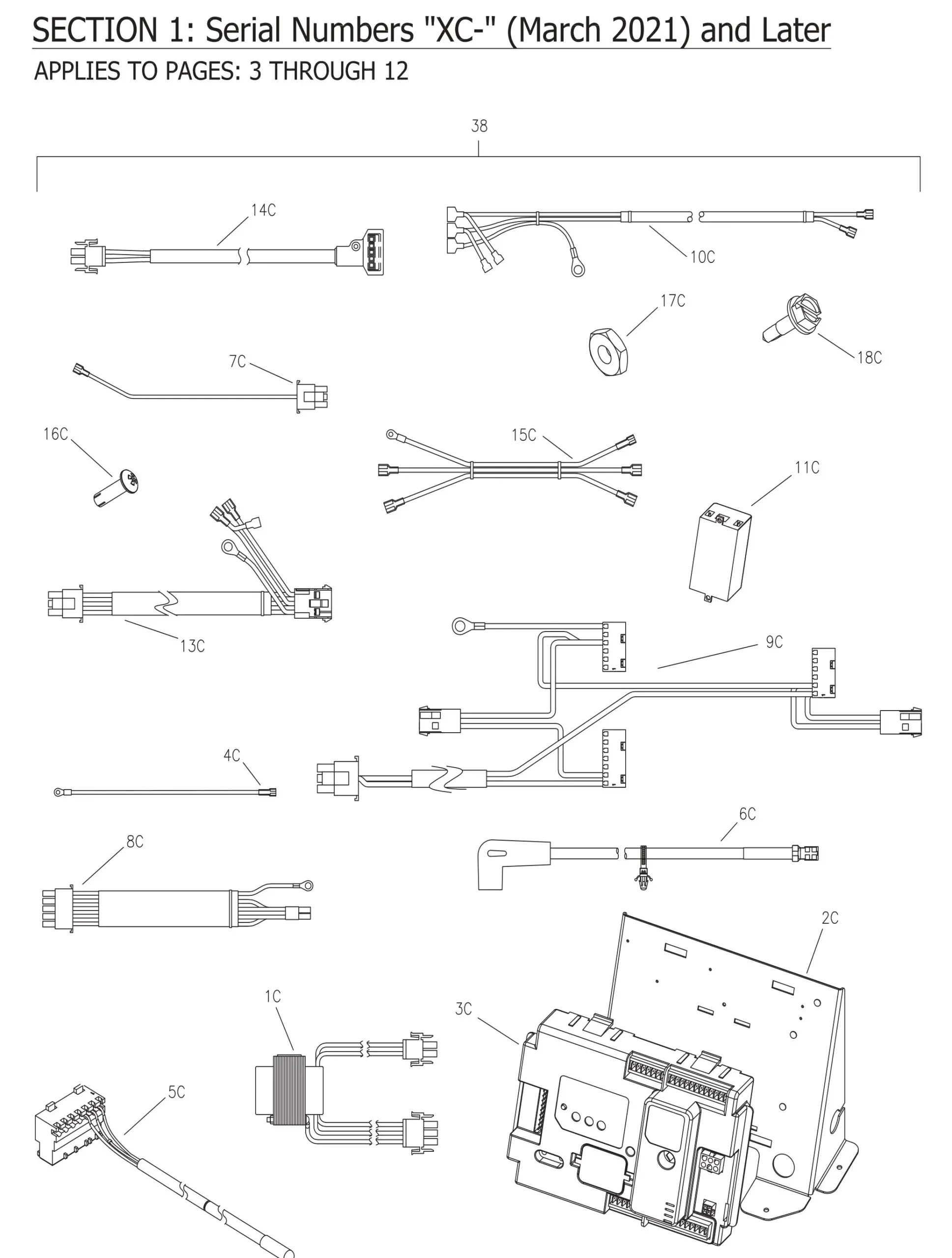 SECTION 1: Serial Numbers "XC-" (March 2021) and Later

APPLIES TO PAGES: 3 THROUGH 12

38

14C

10C

17C

18C

7C

16C

15C

11C

13C

9C

4C

6C

8C

2C

1C

3C

5C