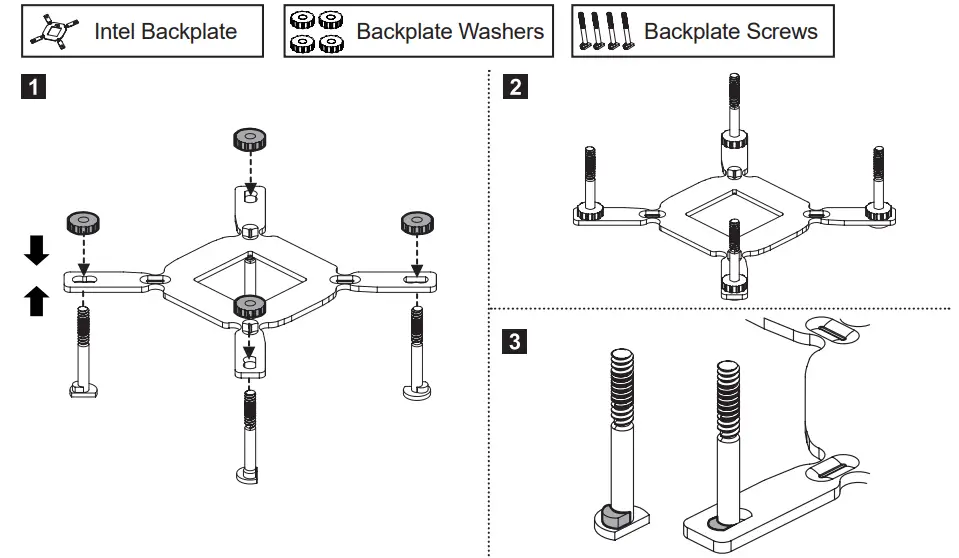 Intel Backplate

Backplate Washers

Backplate Screws

1

2

3