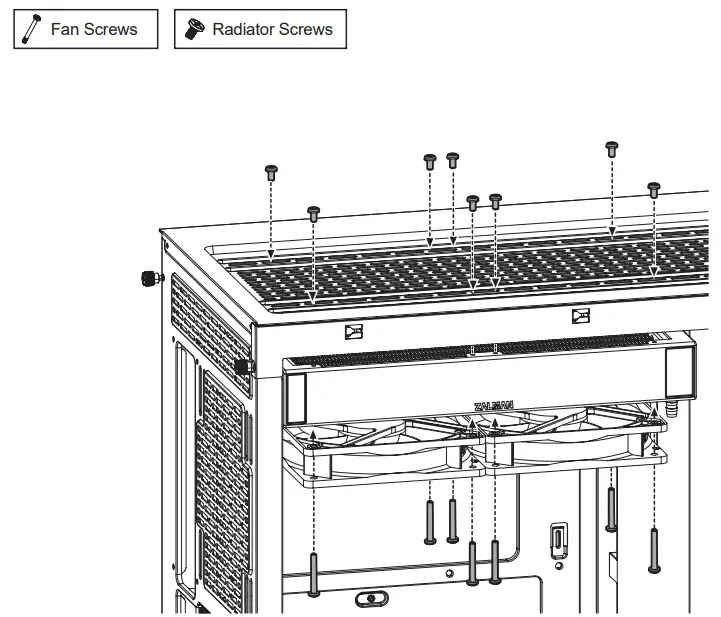 Fan Screws

Radiator Screws

ZALMAN