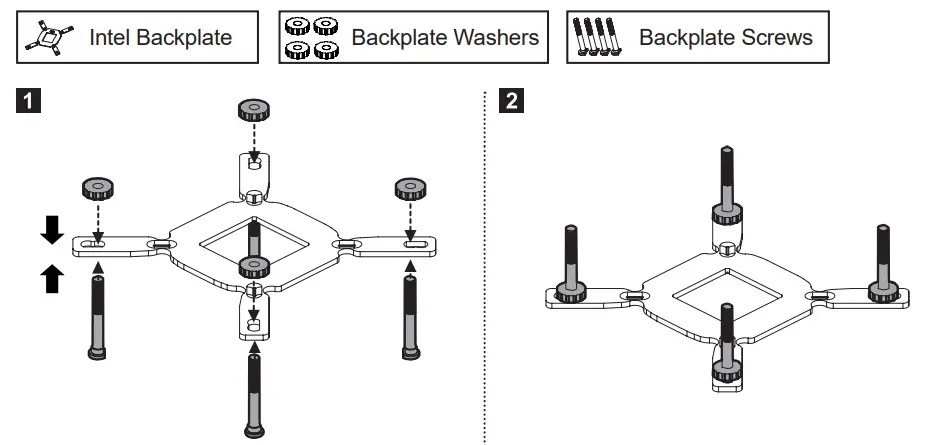 Intel Backplate

Backplate Washers

Backplate Screws

1

2