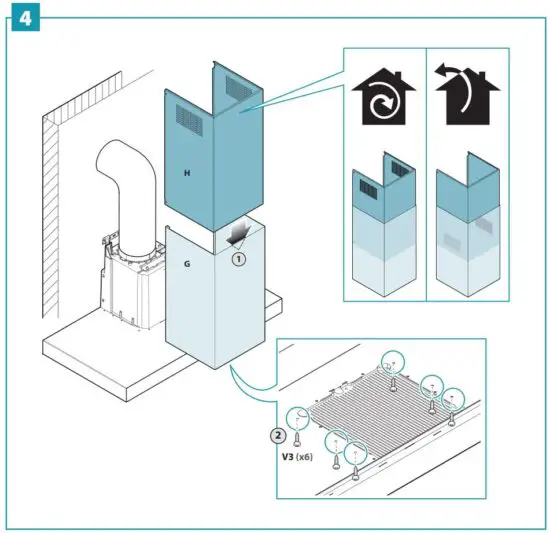 4

H

G

1

2

V3 (x6)