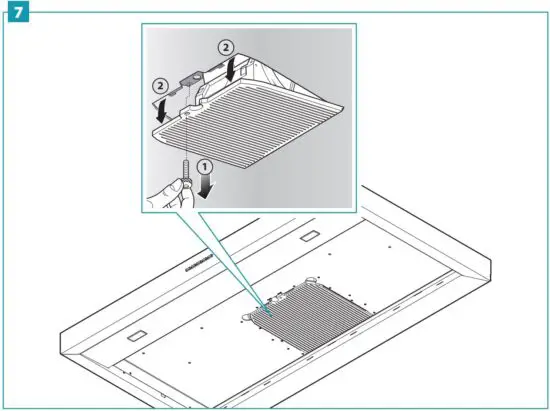 7

2

2

1