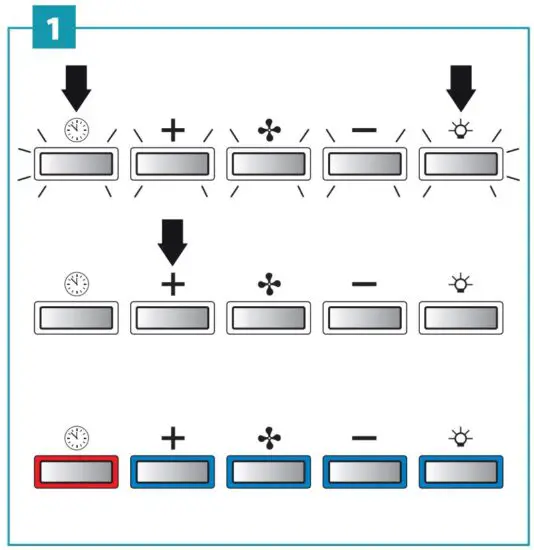 1

+
−

+
−

+
−