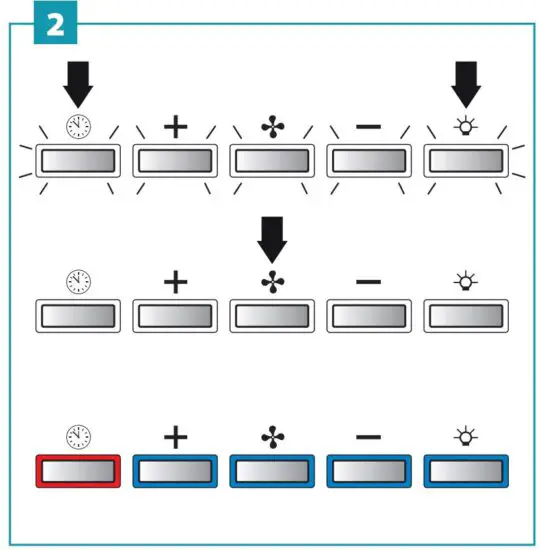 2

+

−

+

−

+

−