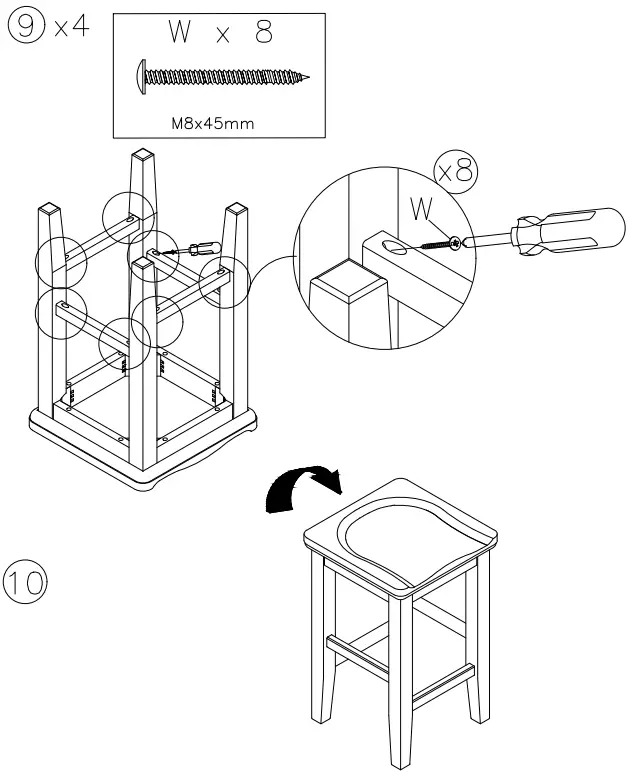 9 x4

W x 8

M8x45mm

x8

W

10