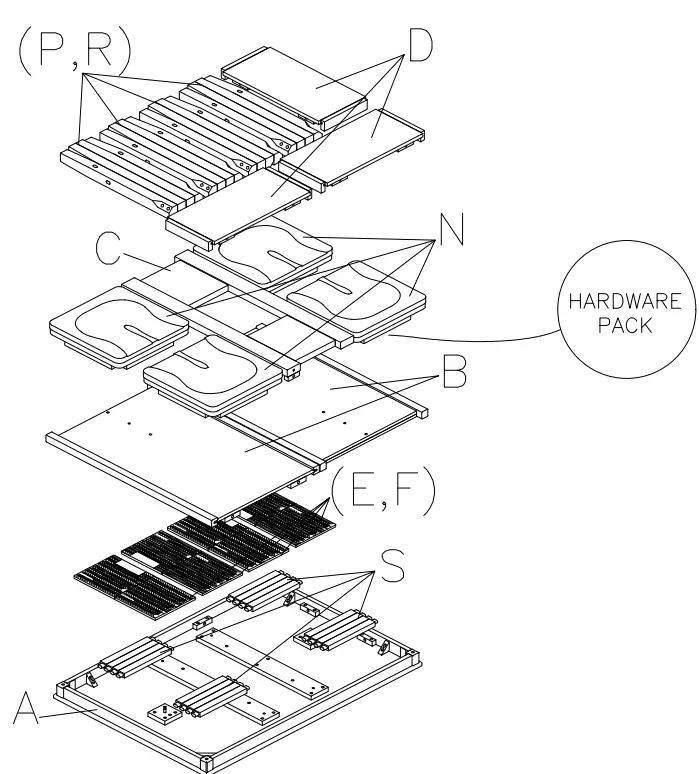 (P,R)

D

C

N

HARDWARE PACK

B

(E,F)

S

A