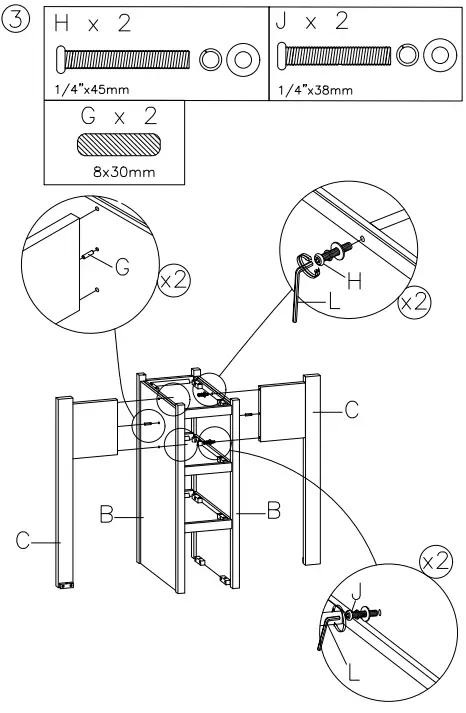 ③

H x 2
1/4"x45mm

J x 2
1/4"x38mm

G x 2
8x30mm

G
x2

H
L
x2

C
B
B
C

x2
J
L