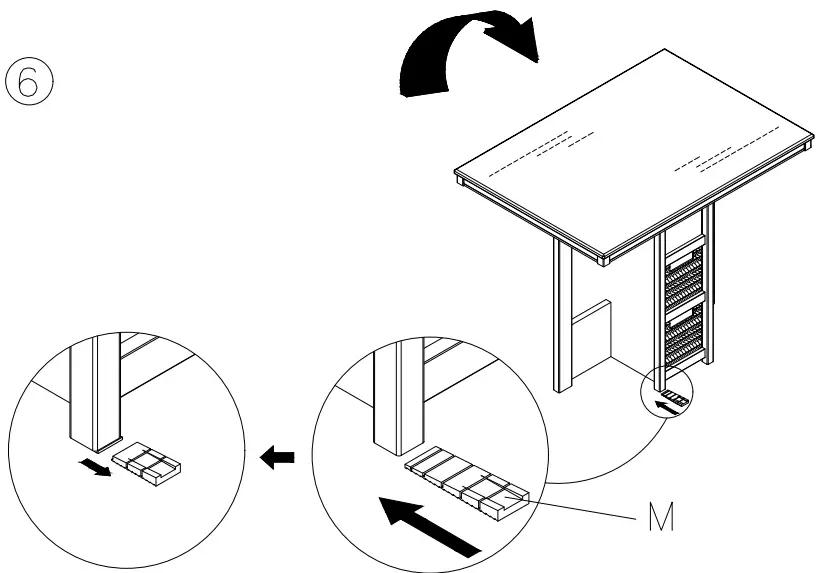 ⑥

M