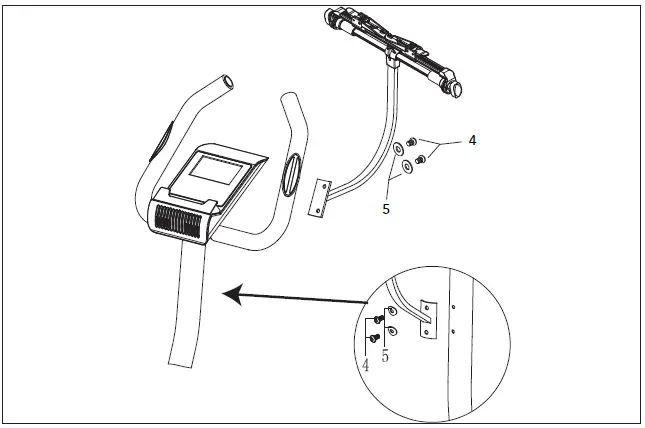 4
5
4
5