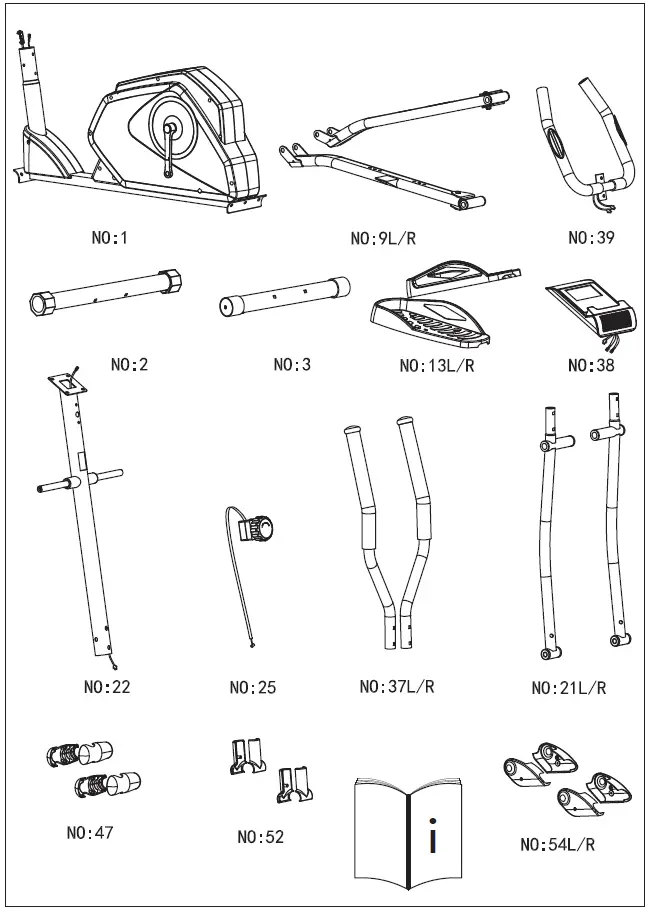 NO:1

NO:9L/R

NO:39

NO:2

NO:3

NO:13L/R

NO:38

NO:22

NO:25

NO:37L/R

NO:21L/R

NO:47

NO:52

i

NO:54L/R